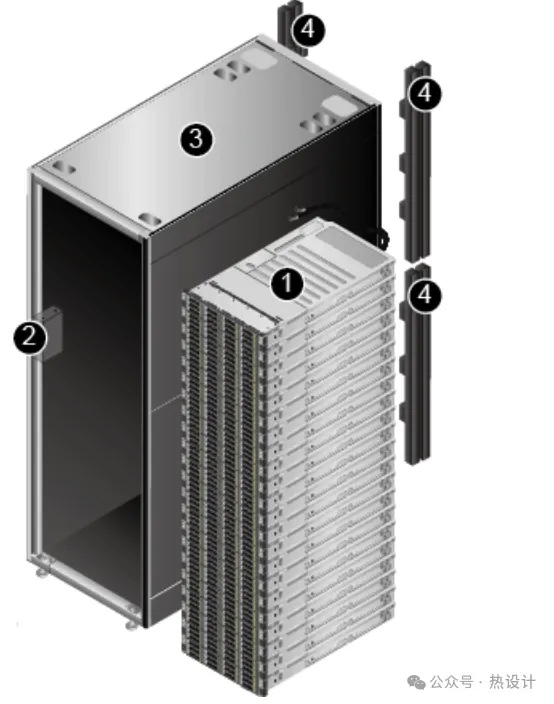 4
4
3
1
4
2
公众号 · 热设计