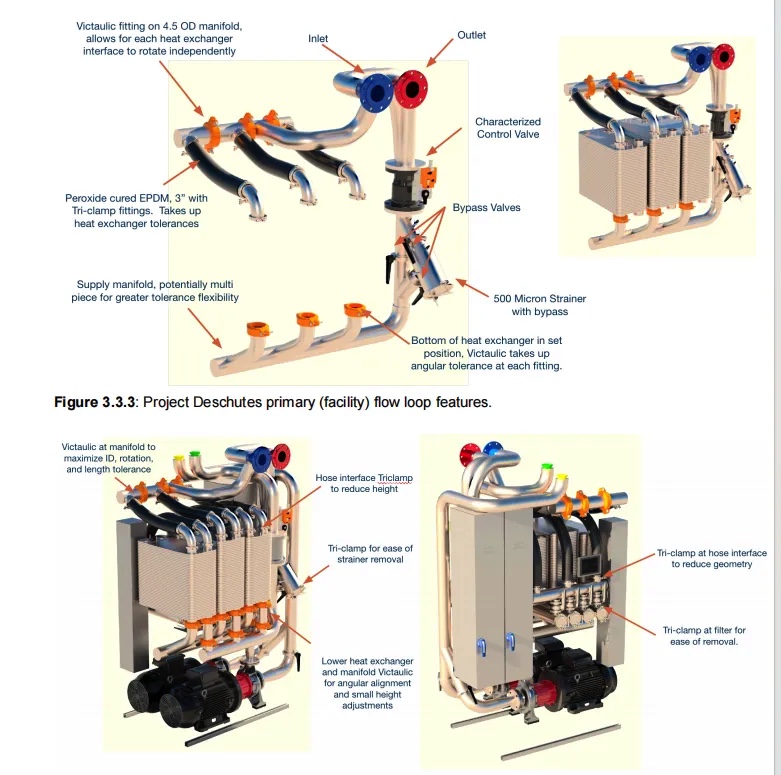 Victaulic fitting on 4.5 OD manifold, allows for each heat exchanger interface to rotate independently

Inlet

Outlet

Characterized Control Valve

Peroxide cured EPDM, 3" with Tri-clamp fittings. Takes up heat exchanger tolerances

Bypass Valves

Supply manifold, potentially multi piece for greater tolerance flexibility

500 Micron Strainer with bypass

Bottom of heat exchanger in set position, Victaulic takes up angular tolerance at each fitting.

**Figure 3.3.3**: Project Deschutes primary (facility) flow loop features.

Victaulic at manifold to maximize ID, rotation, and length tolerance

Hose interface Triclamp to reduce height

Tri-clamp for ease of strainer removal

Lower heat exchanger and manifold Victaulic for angular alignment and small height adjustments

Tri-clamp at hose interface to reduce geometry

Tri-clamp at filter for ease of removal.